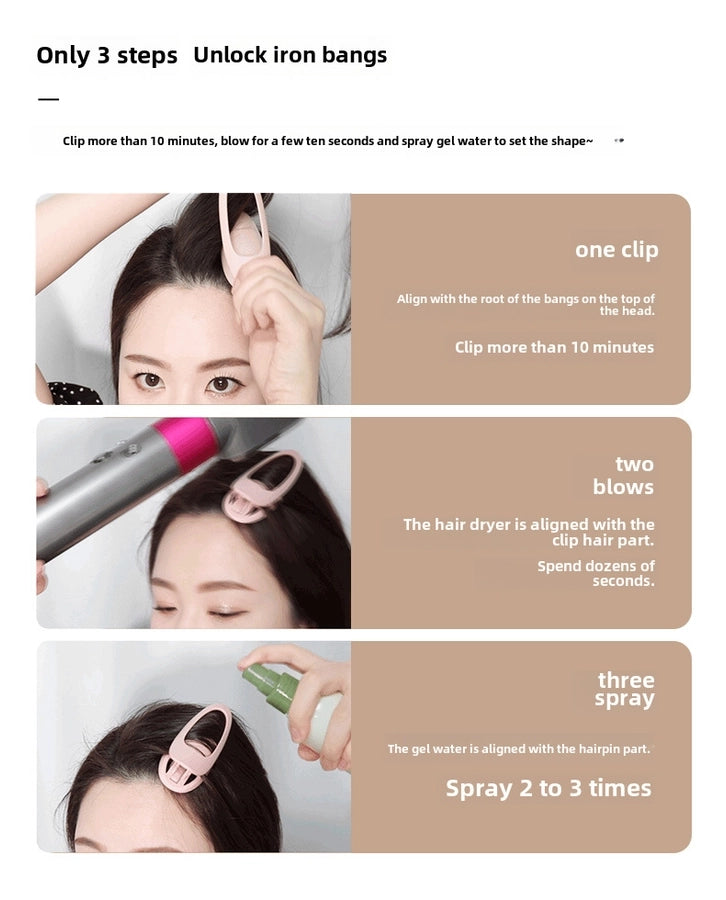 Only 3 steps Unlock iron bangs

Clip more than 10 minutes, blow for a few ten seconds and spray gel water to set the shape~

one clip

Align with the root of the bangs on the top of the head.

Clip more than 10 minutes

two blows

The hair dryer is aligned with the clip hair part.

Spend dozens of seconds.

three spray

The gel water is aligned with the hairpin part.

Spray 2 to 3 times