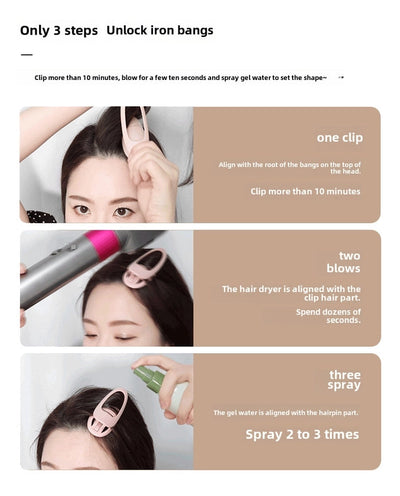 Only 3 steps Unlock iron bangs

Clip more than 10 minutes, blow for a few ten seconds and spray gel water to set the shape~

one clip

Align with the root of the bangs on the top of the head.

Clip more than 10 minutes

two blows

The hair dryer is aligned with the clip hair part.

Spend dozens of seconds.

three spray

The gel water is aligned with the hairpin part.

Spray 2 to 3 times