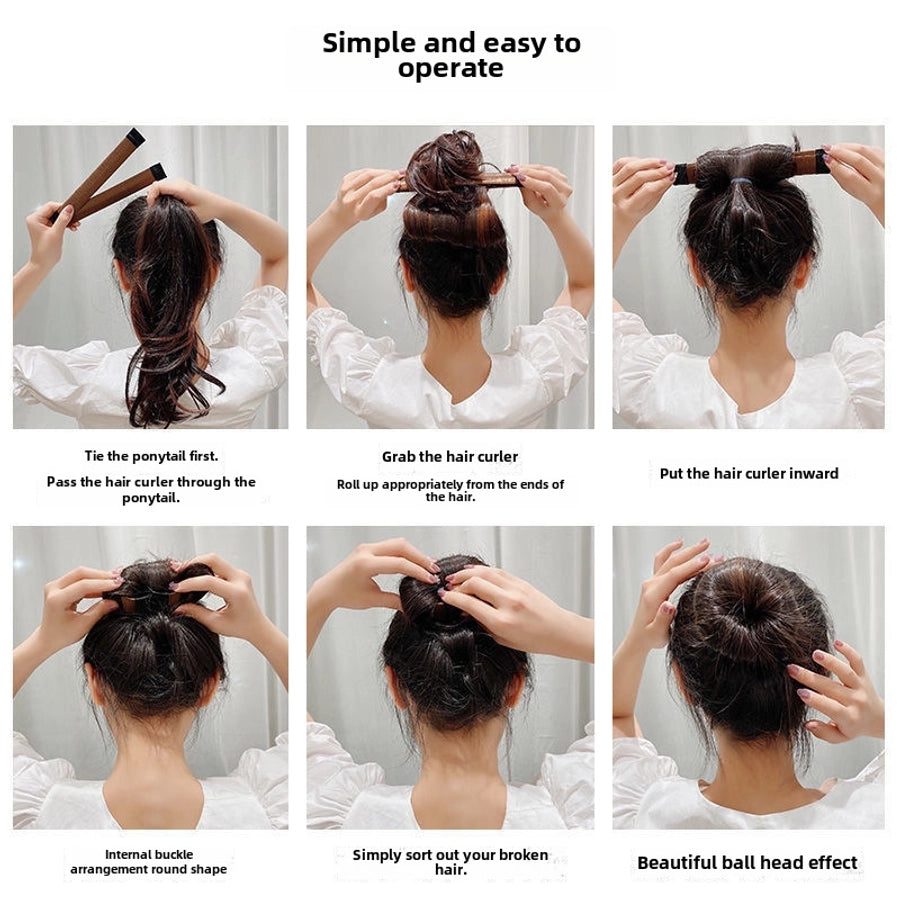 Simple and easy to operate

Tie the ponytail first.

Pass the hair curler through the ponytail.

Grab the hair curler

Roll up appropriately from the ends of the hair.

Put the hair curler inward

Internal buckle arrangement round shape

Simply sort out your broken hair.

Beautiful ball head effect