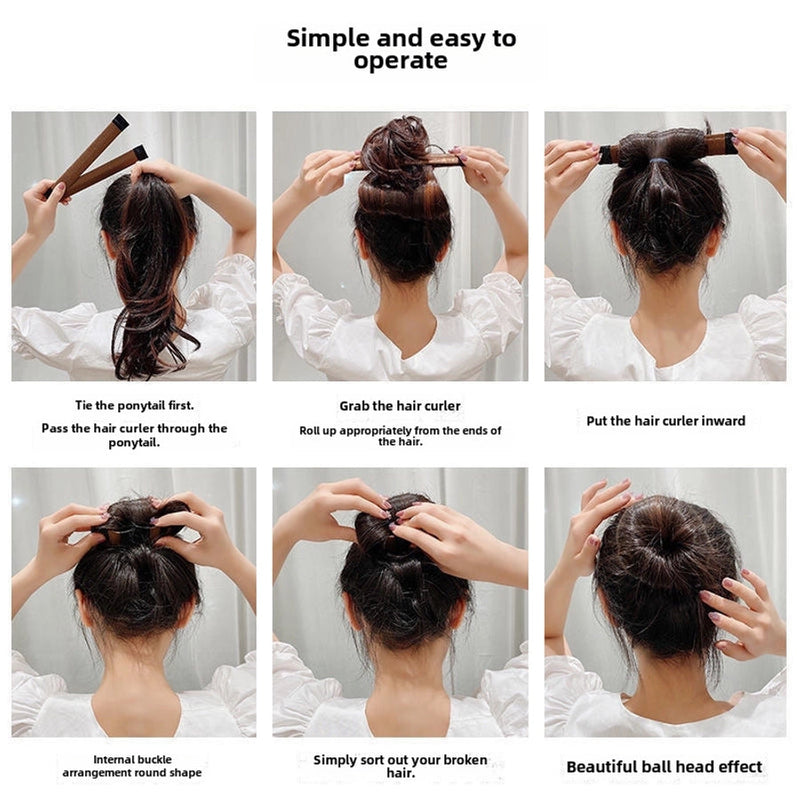 Simple and easy to operate

Tie the ponytail first.

Pass the hair curler through the ponytail.

Grab the hair curler

Roll up appropriately from the ends of the hair.

Put the hair curler inward

Internal buckle arrangement round shape

Simply sort out your broken hair.

Beautiful ball head effect