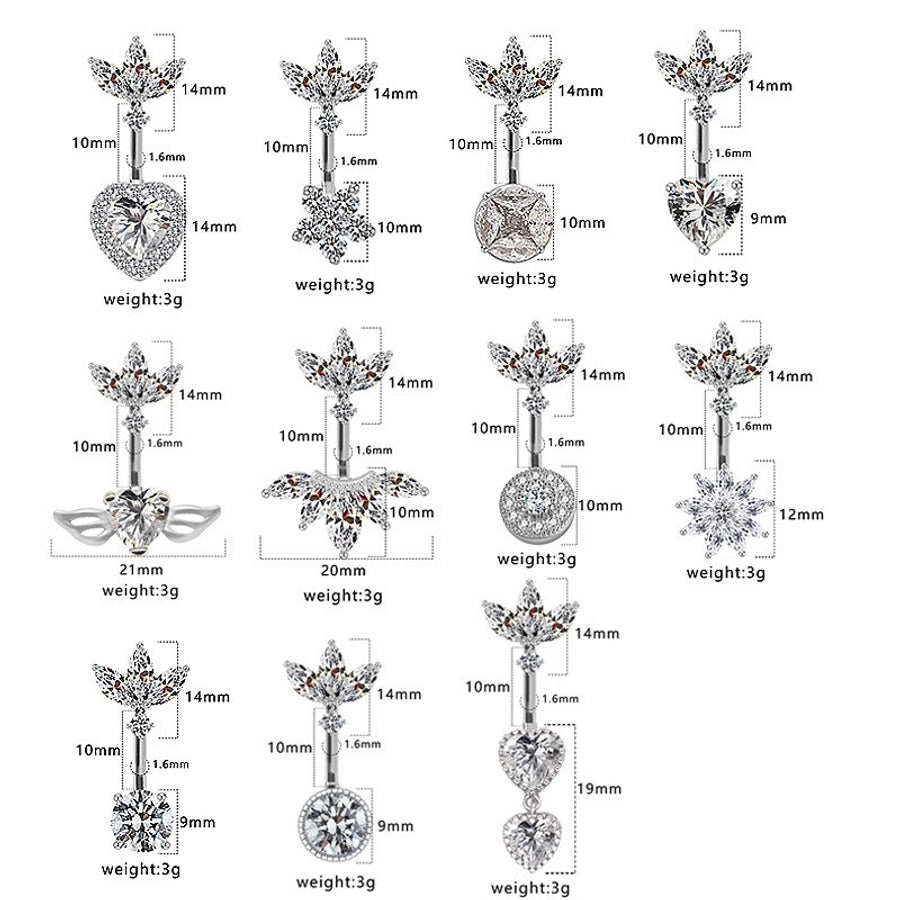 14mm
10mm
1.6mm
14mm
weight:3g

14mm
10mm
1.6mm
10mm
weight:3g

14mm
10mm
1.6mm
10mm
weight:3g

14mm
10mm
1.6mm
9mm
weight:3g

14mm
10mm
1.6mm
21mm
weight:3g

14mm
10mm
1.6mm
10mm
20mm
weight:3g

14mm
10mm
1.6mm
10mm
weight:3g

14mm
10mm
1.6mm
12mm
weight:3g

14mm
10mm
1.6mm
9mm
weight:3g

14mm
10mm
1.6mm
9mm
weight:3g

14mm
10mm
1.6mm
19mm
weight:3g