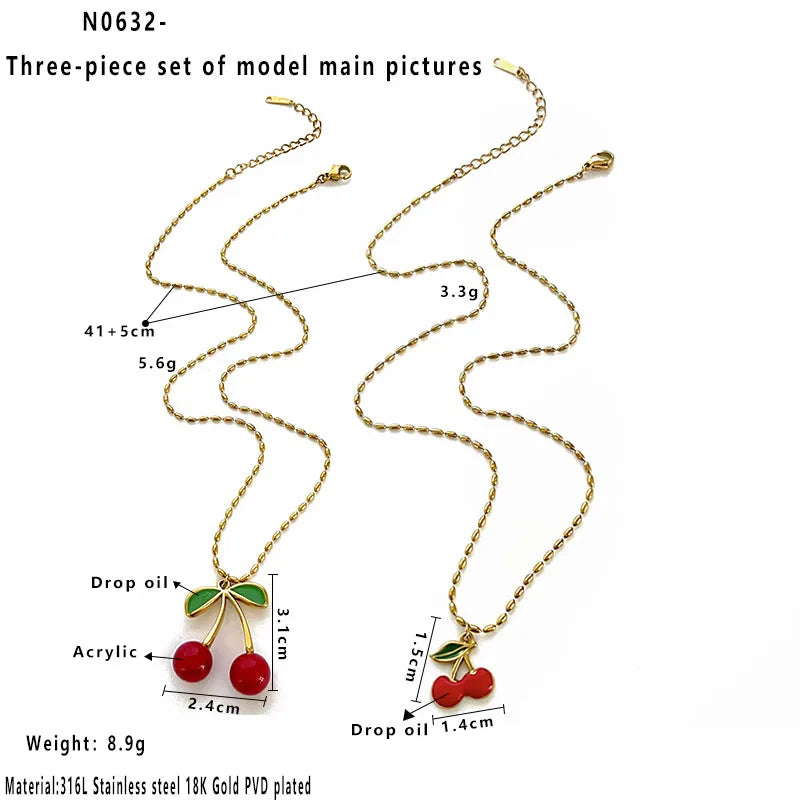 N0632-

Three-piece set of model main pictures

3.3g

41+5cm

5.6g

Drop oil

3.1cm

Acrylic

2.4cm

1.5cm

Drop oil

1.4cm

Weight: 8.9g

Material:316L Stainless steel 18K Gold PVD plated